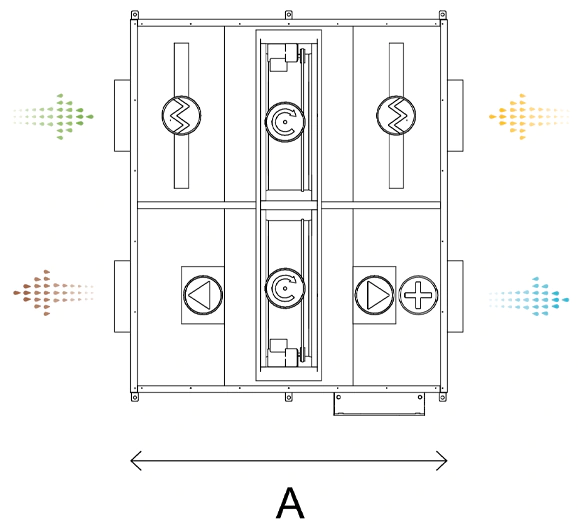 A