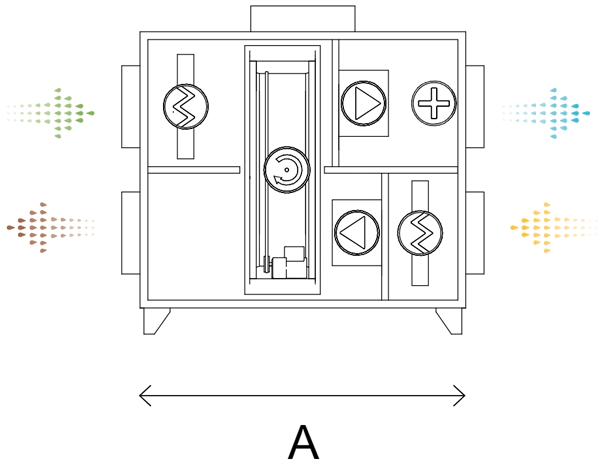 A